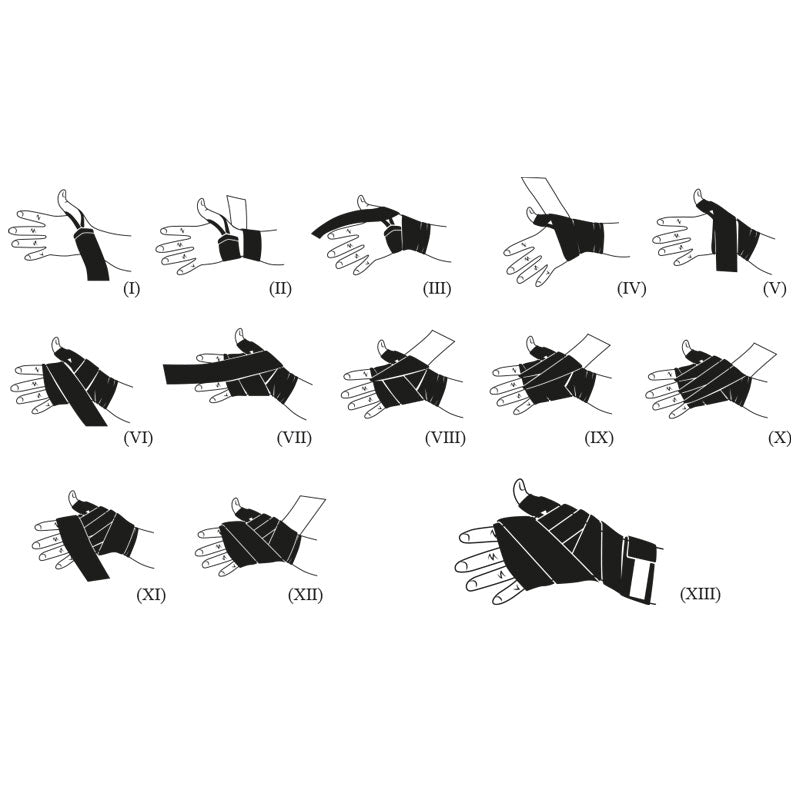 (I) (II) (III) (IV) (V)

(VI) (VII) (VIII) (IX) (X)

(XI) (XII) (XIII)