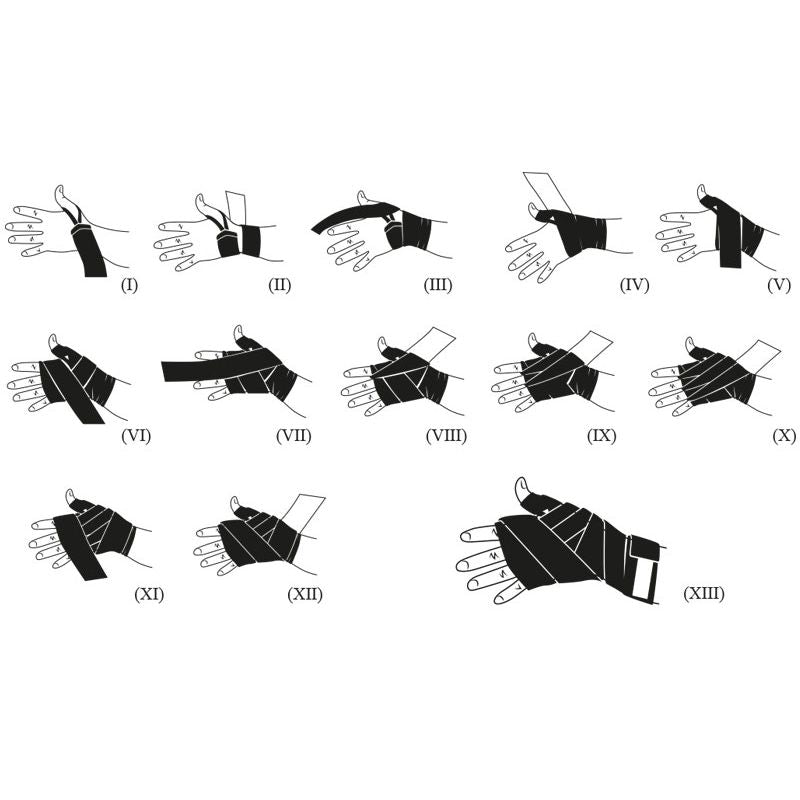 (I) (II) (III) (IV) (V)

(VI) (VII) (VIII) (IX) (X)

(XI) (XII) (XIII)